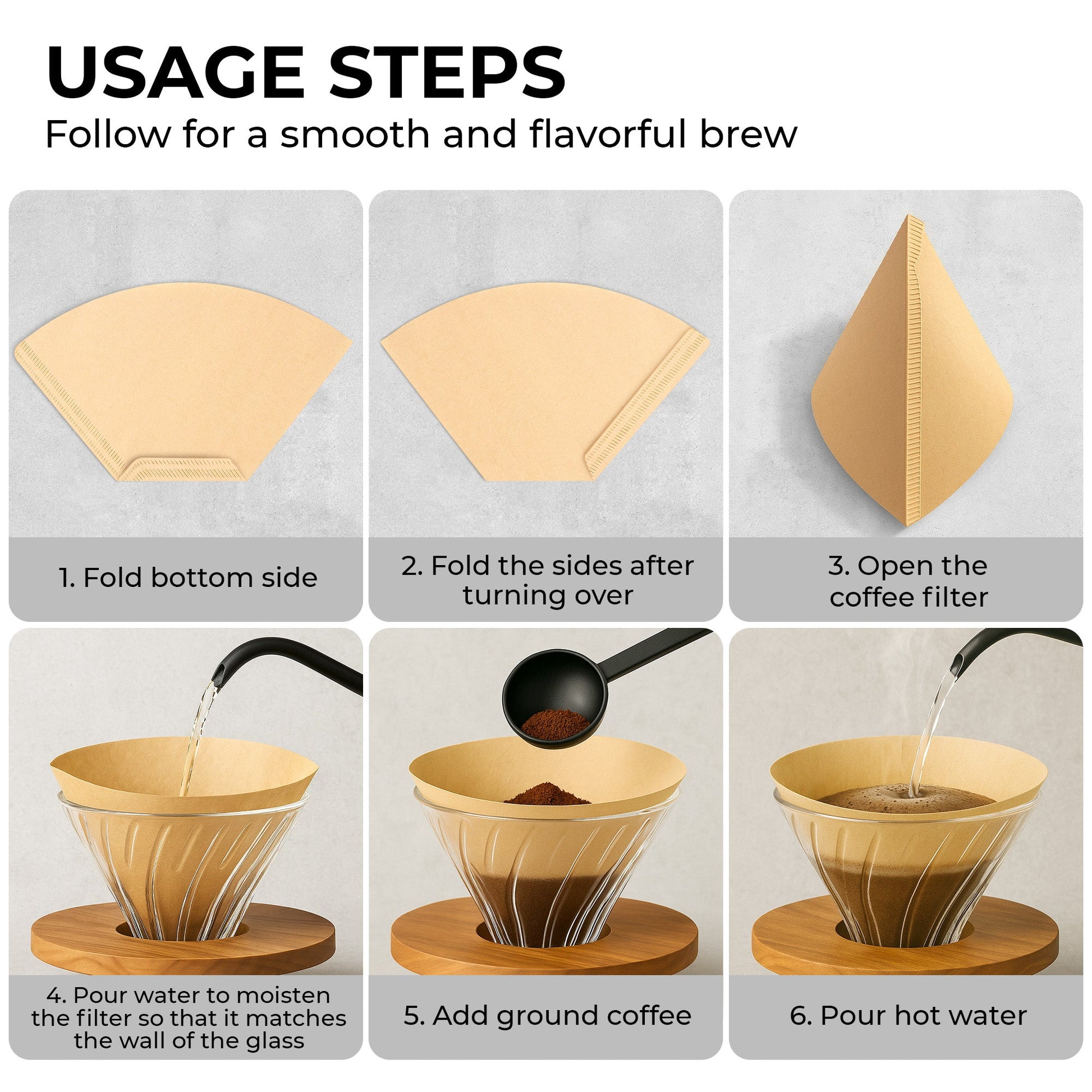 USAGE STEPS
Follow for a smooth and flavorful brew

1. Fold bottom side

2. Fold the sides after turning over

3. Open the coffee filter

4. Pour water to moisten the filter so that it matches the wall of the glass

5. Add ground coffee

6. Pour hot water