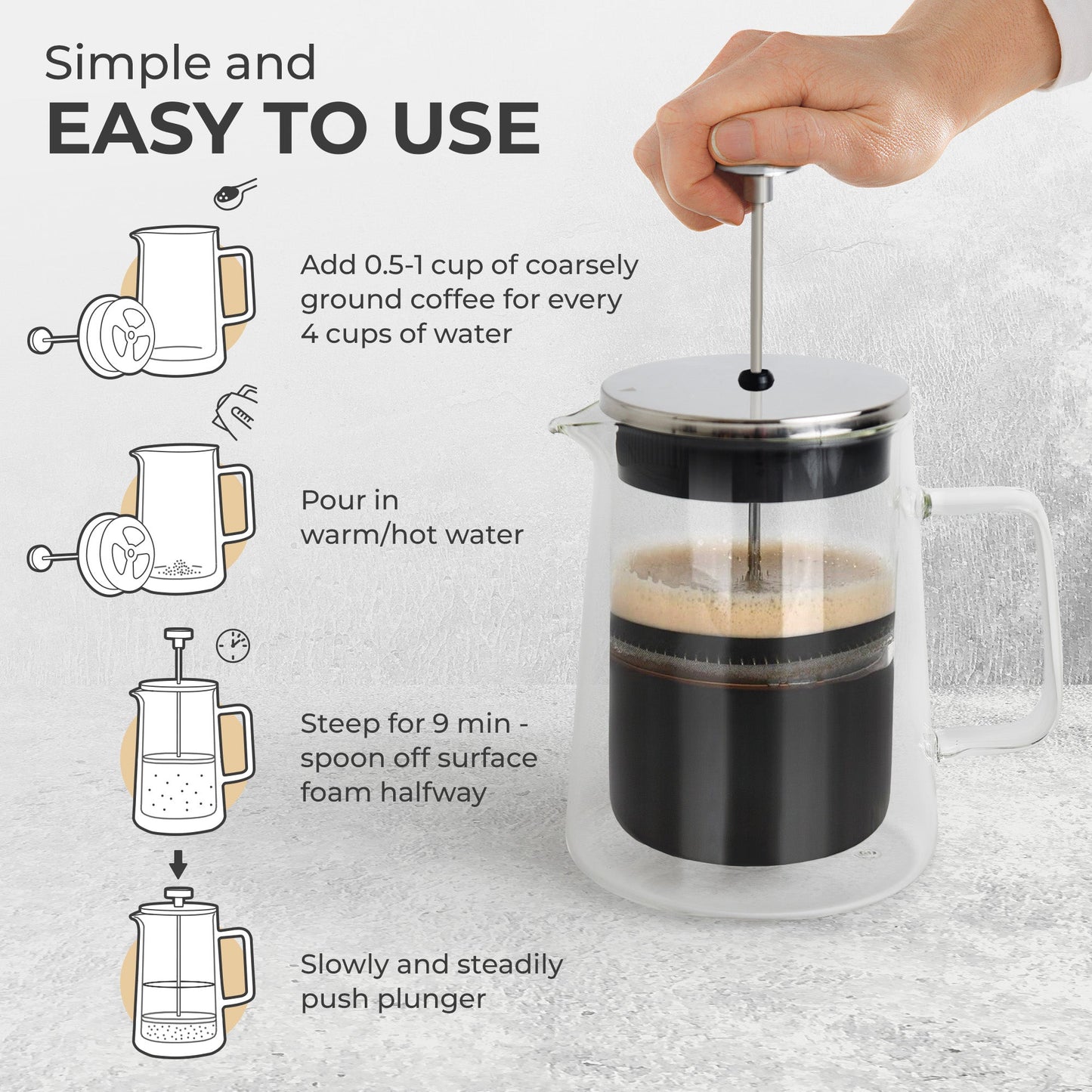 Simple and
EASY TO USE

Add 0.5-1 cup of coarsely ground coffee for every 4 cups of water

Pour in warm/hot water

Steep for 9 min - spoon off surface foam halfway

Slowly and steadily push plunger