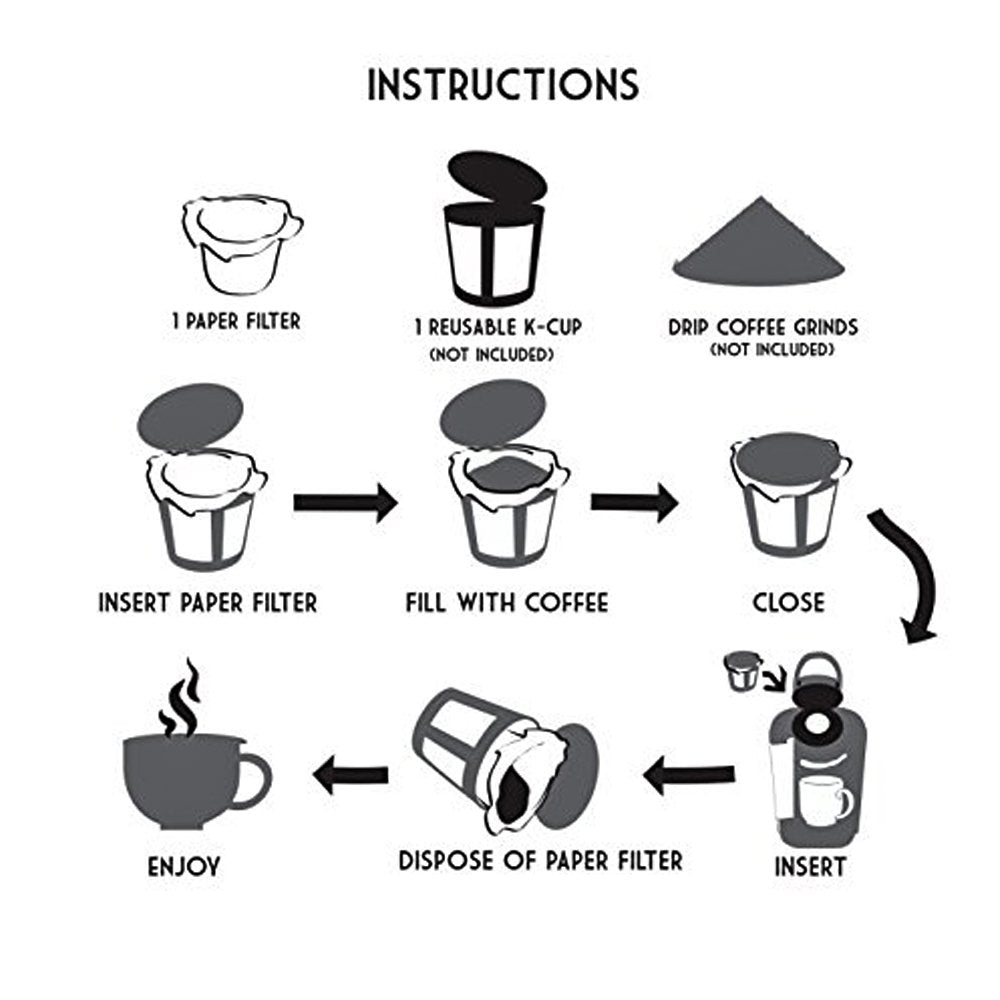 INSTRUCTIONS

1 PAPER FILTER

1 REUSABLE K-CUP
(NOT INCLUDED)

DRIP COFFEE GRINDS
(NOT INCLUDED)

INSERT PAPER FILTER

FILL WITH COFFEE

CLOSE

INSERT

DISPOSE OF PAPER FILTER

ENJOY