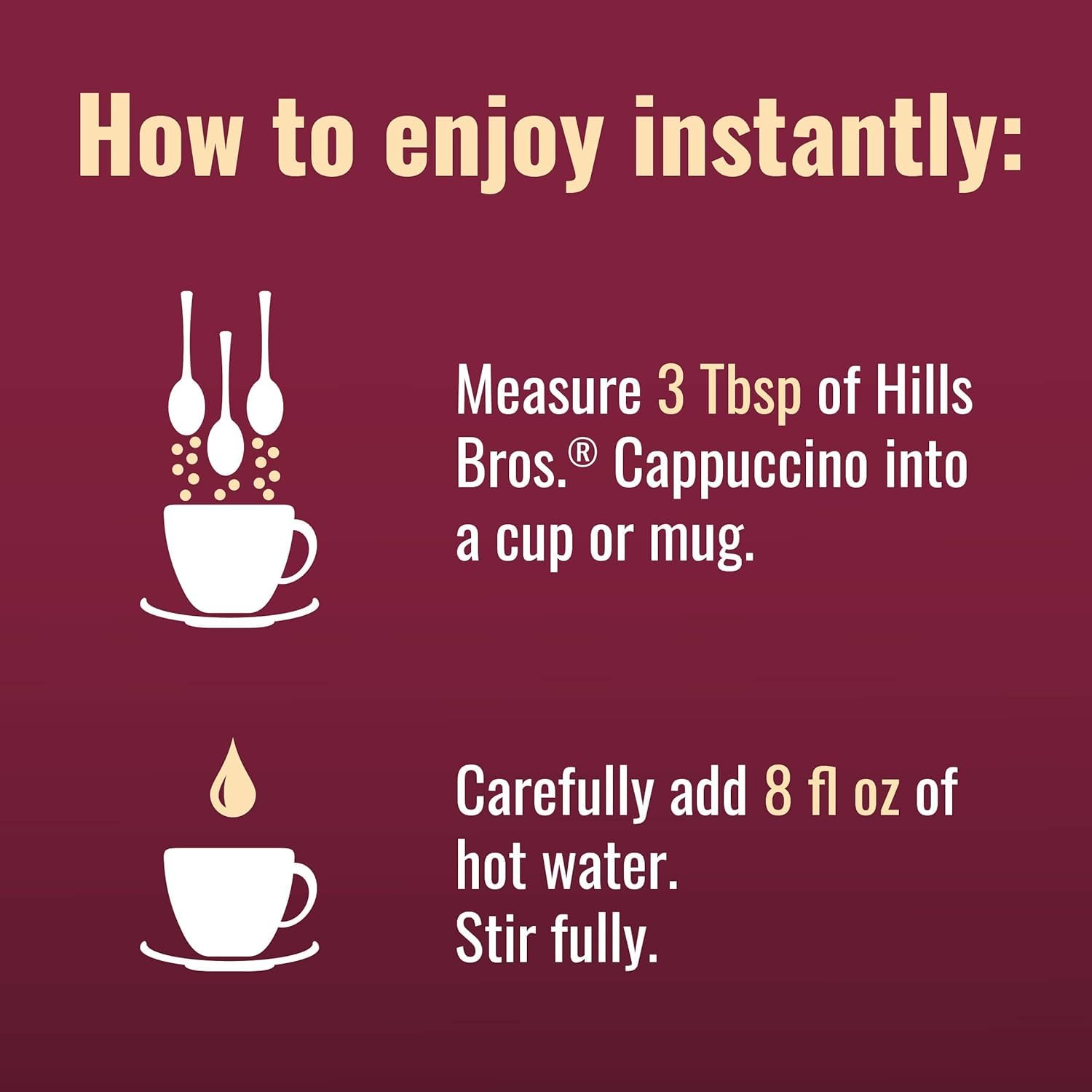 How to enjoy instantly:

Measure 3 Tbsp of Hills Bros.® Cappuccino into a cup or mug.

Carefully add 8 fl oz of hot water.
Stir fully.