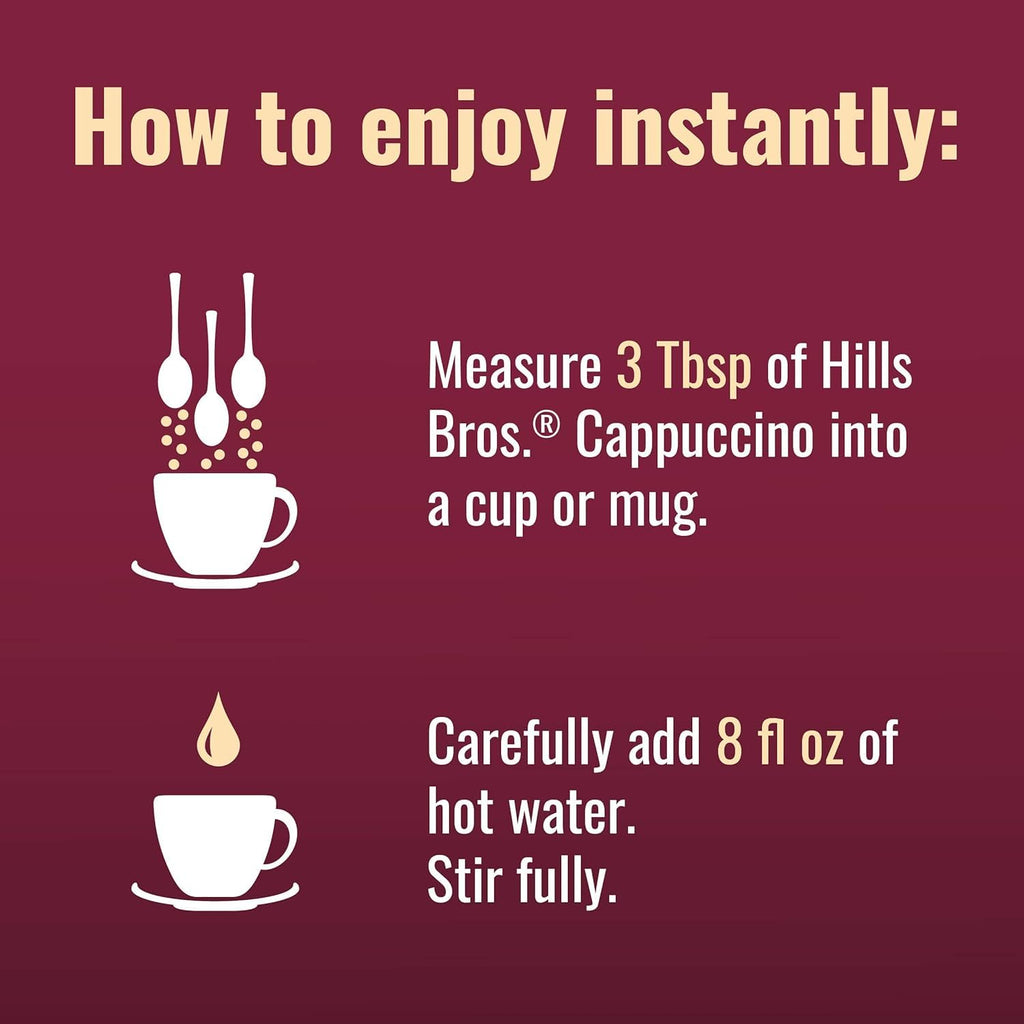 How to enjoy instantly:

Measure 3 Tbsp of Hills Bros.® Cappuccino into a cup or mug.

Carefully add 8 fl oz of hot water.
Stir fully.