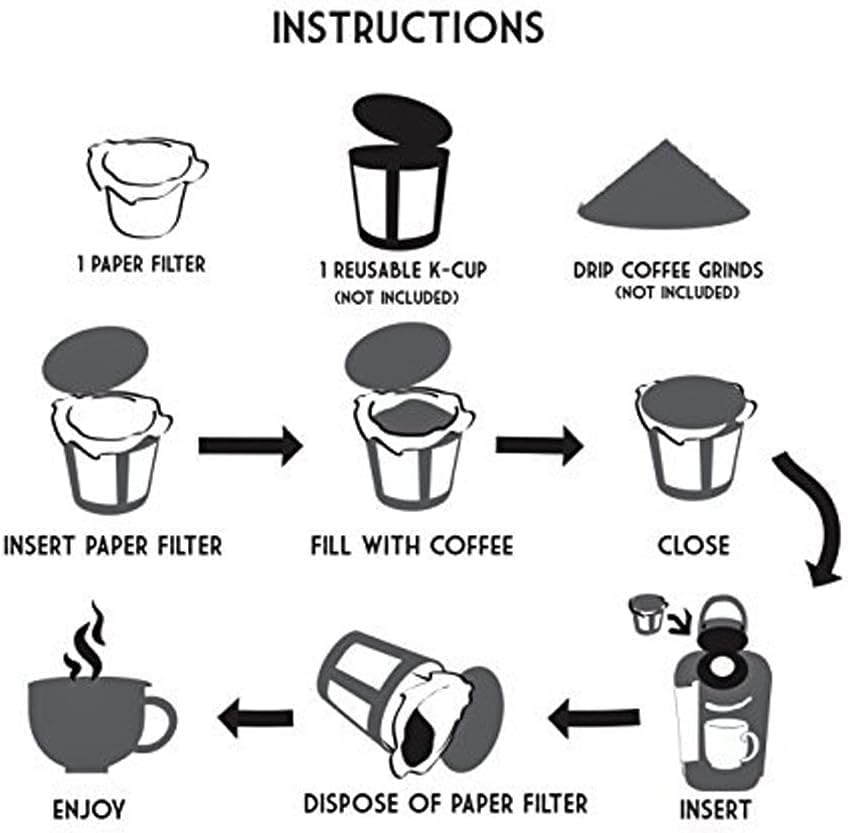 INSTRUCTIONS

1 PAPER FILTER

1 REUSABLE K-CUP
(NOT INCLUDED)

DRIP COFFEE GRINDS
(NOT INCLUDED)

INSERT PAPER FILTER

FILL WITH COFFEE

CLOSE

INSERT

DISPOSE OF PAPER FILTER

ENJOY