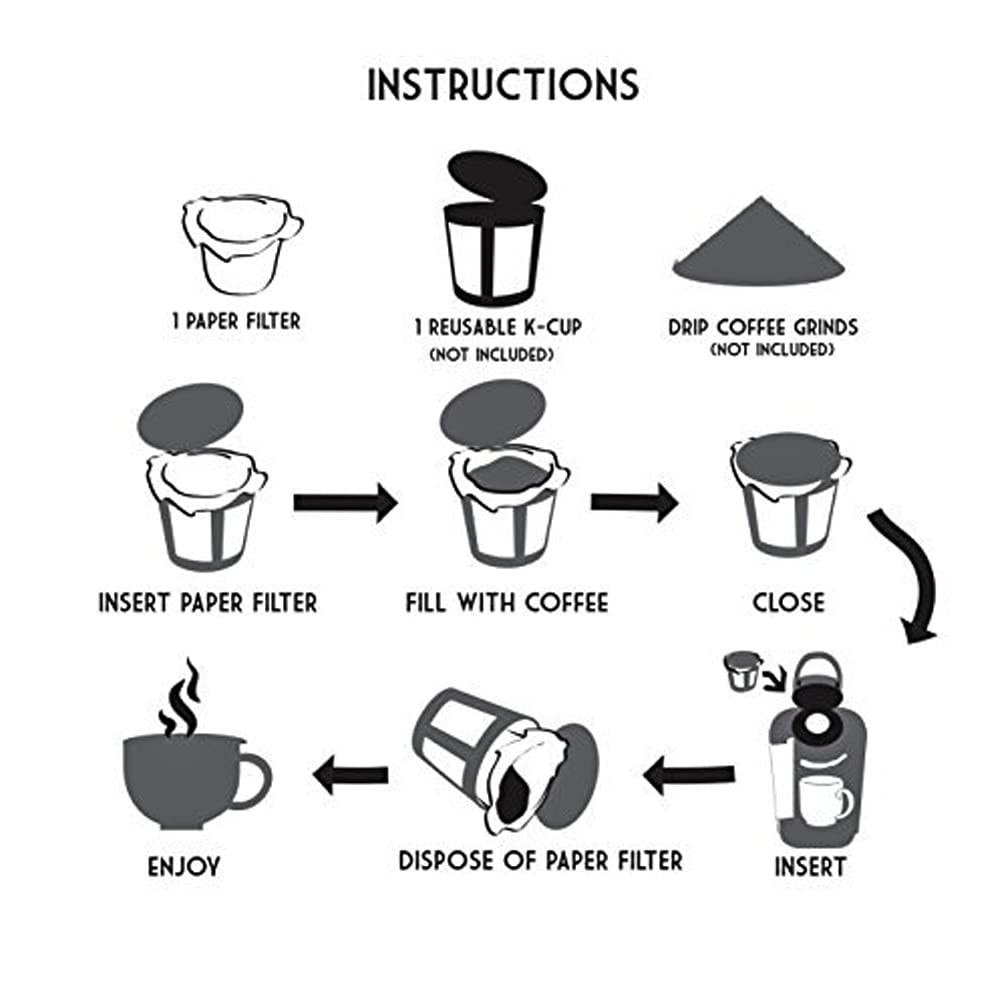 INSTRUCTIONS

1 PAPER FILTER

1 REUSABLE K-CUP
(NOT INCLUDED)

DRIP COFFEE GRINDS
(NOT INCLUDED)

INSERT PAPER FILTER

FILL WITH COFFEE

CLOSE

INSERT

DISPOSE OF PAPER FILTER

ENJOY