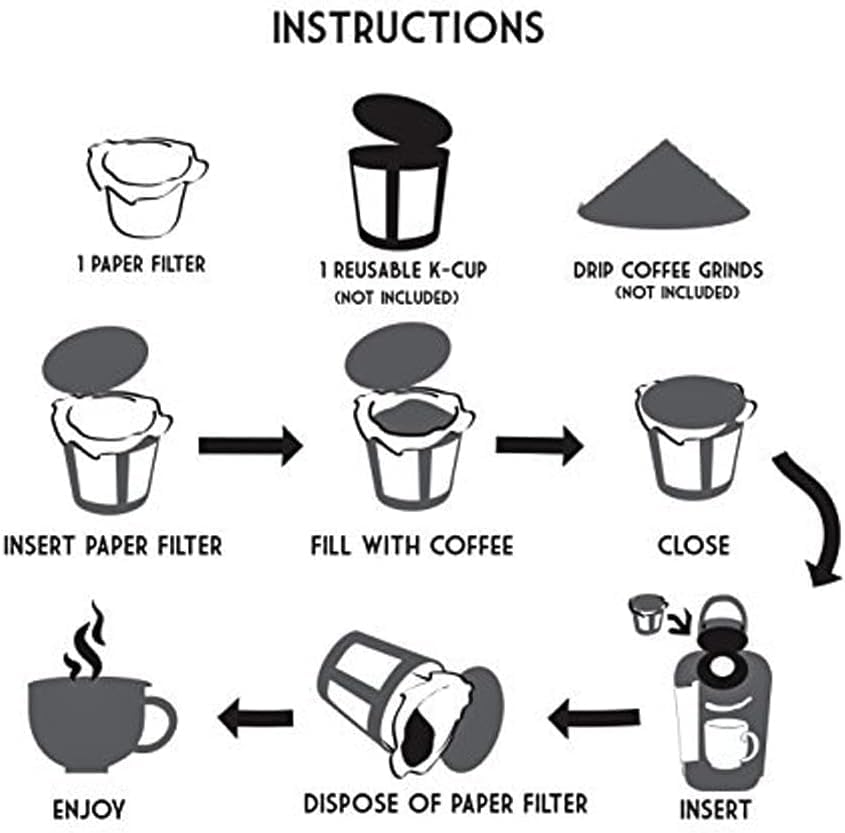 INSTRUCTIONS

1 PAPER FILTER

1 REUSABLE K-CUP
(NOT INCLUDED)

DRIP COFFEE GRINDS
(NOT INCLUDED)

INSERT PAPER FILTER

FILL WITH COFFEE

CLOSE

INSERT

DISPOSE OF PAPER FILTER

ENJOY